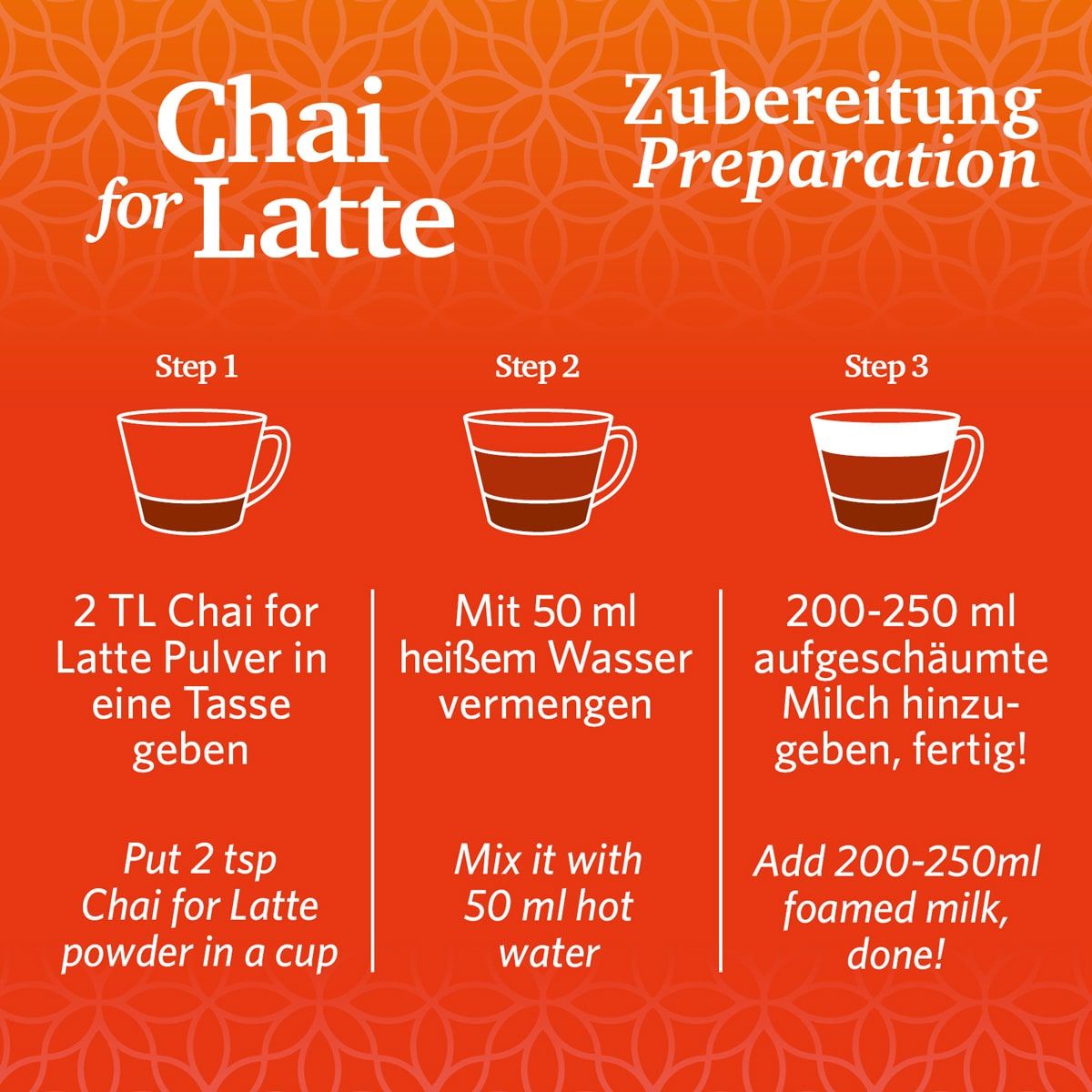 Chai for Latte

Zubereitung
Preparation

Step 1

2 TL Chai for Latte Pulver in eine Tasse geben

Put 2 tsp Chai for Latte powder in a cup

Step 2

Mit 50 ml heißem Wasser vermengen

Mix it with 50 ml hot water

Step 3

200-250 ml aufgeschäumte Milch hinzugeben, fertig!

Add 200-250ml foamed milk, done!