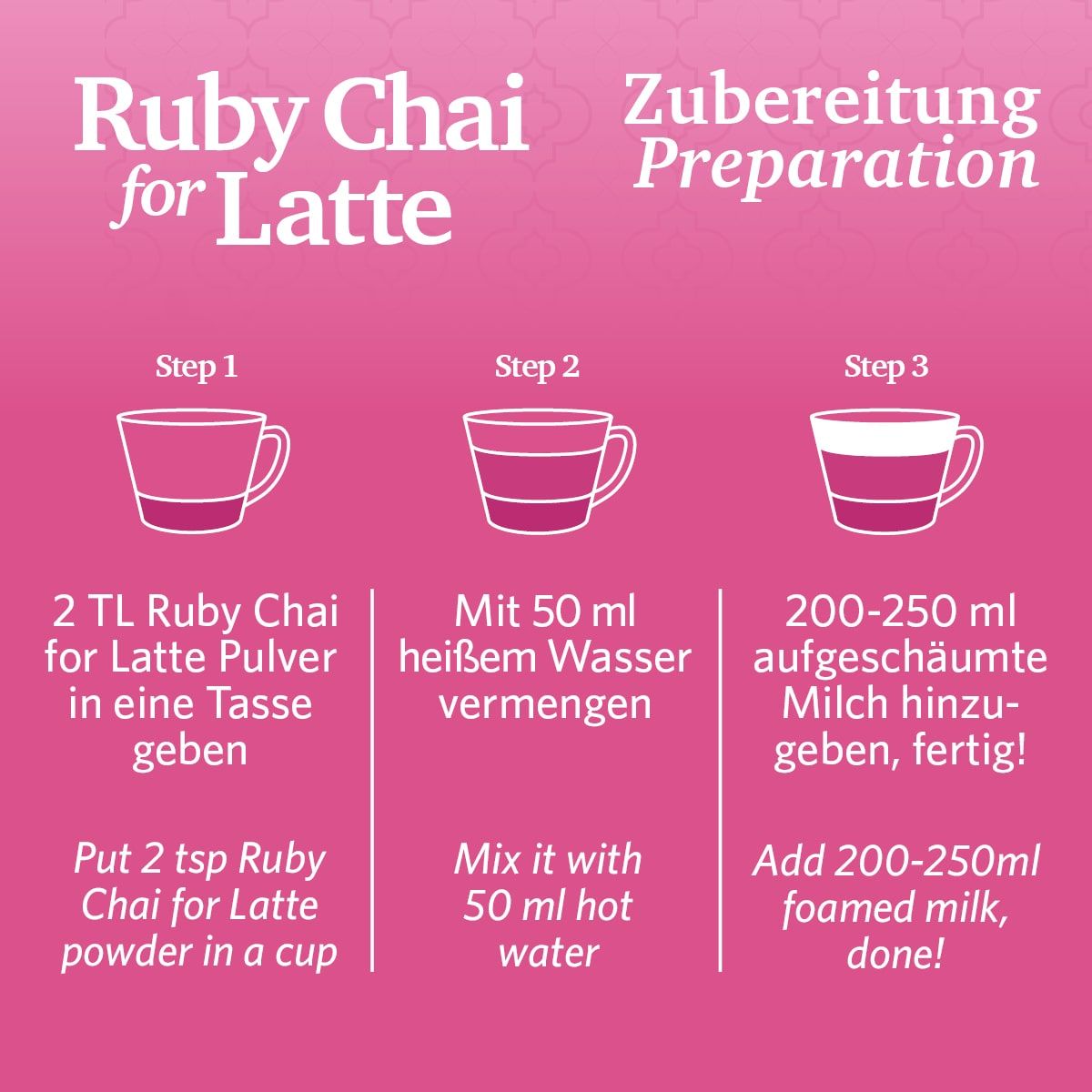 Ruby Chai for Latte

Zubereitung
Preparation

Step 1

2 TL Ruby Chai for Latte Pulver in eine Tasse geben

Put 2 tsp Ruby Chai for Latte powder in a cup

Step 2

Mit 50 ml heißem Wasser vermengen

Mix it with 50 ml hot water

Step 3

200-250 ml aufgeschäumte Milch hinzugeben, fertig!

Add 200-250ml foamed milk, done!