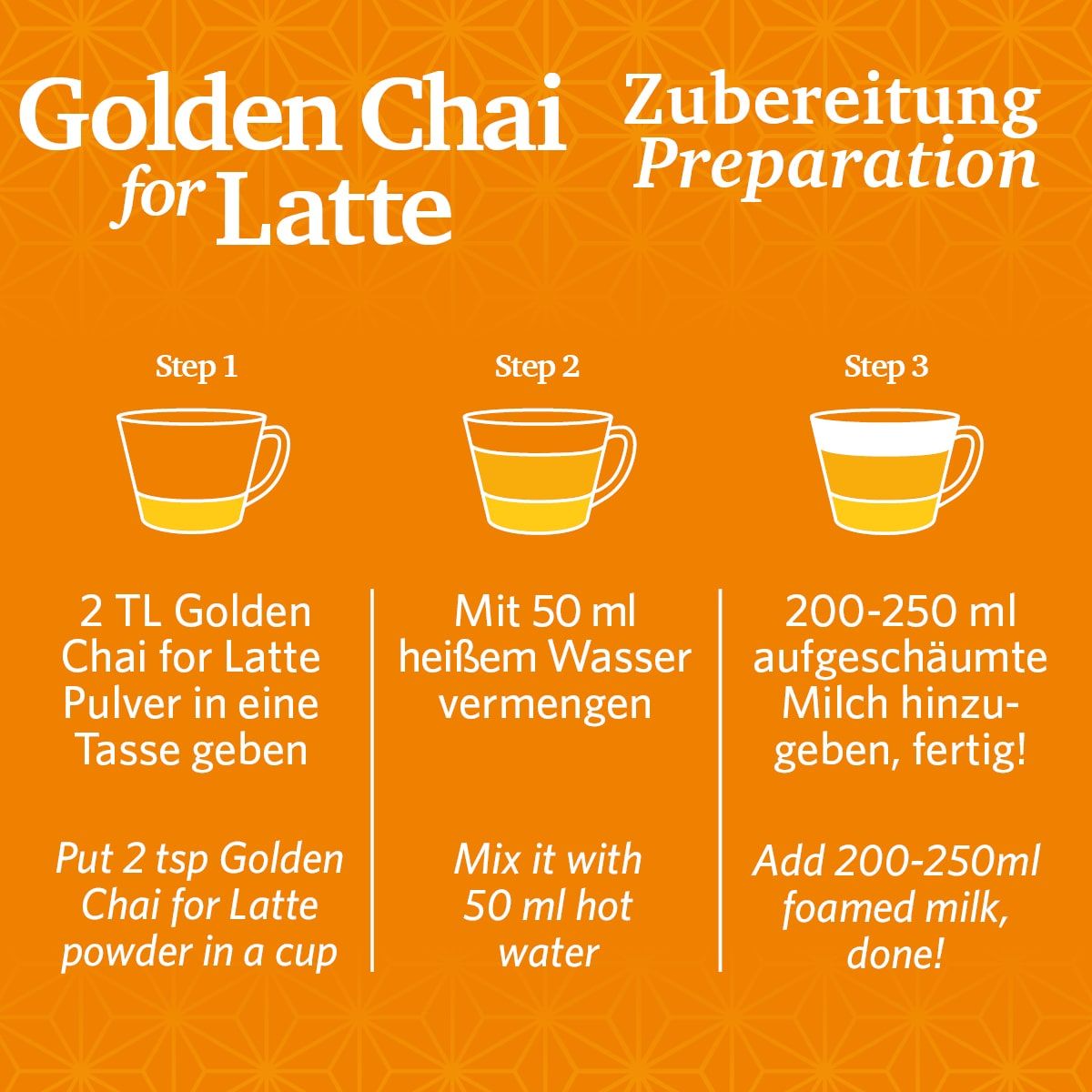 Golden Chai for Latte

Zubereitung
Preparation

Step 1

2 TL Golden Chai for Latte Pulver in eine Tasse geben

Put 2 tsp Golden Chai for Latte powder in a cup

Step 2

Mit 50 ml heißem Wasser vermengen

Mix it with 50 ml hot water

Step 3

200-250 ml aufgeschäumte Milch hinzugeben, fertig!

Add 200-250ml foamed milk, done!