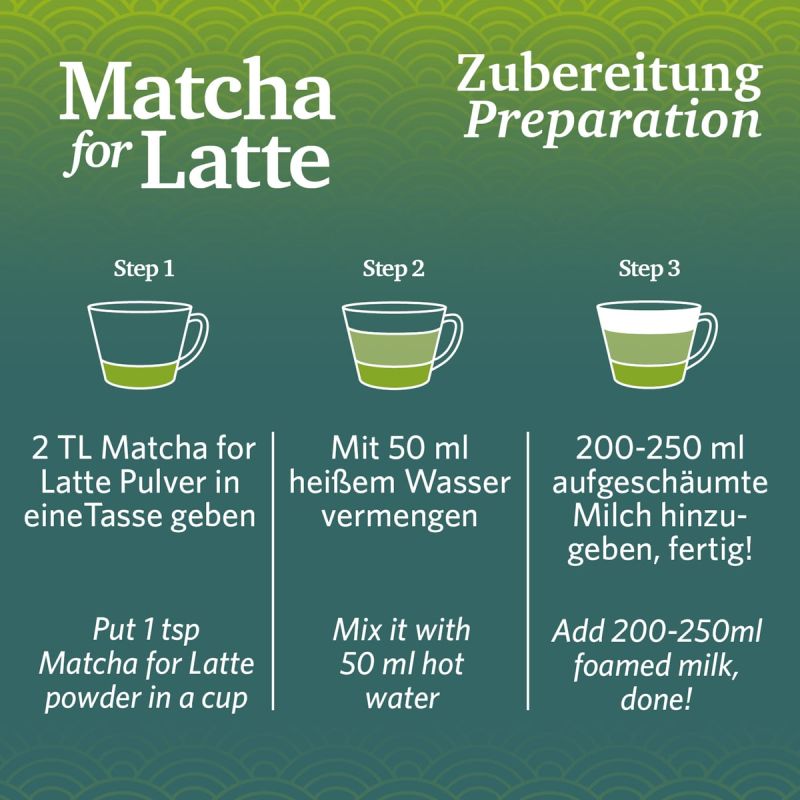 Matcha for Latte

Zubereitung
Preparation

Step 1

2 TL Matcha for Latte Pulver in eineTasse geben

Put 1 tsp Matcha for Latte powder in a cup

Step 2

Mit 50 ml heißem Wasser vermengen

Mix it with 50 ml hot water

Step 3

200-250 ml aufgeschäumte Milch hinzugeben, fertig!

Add 200-250ml foamed milk, done!